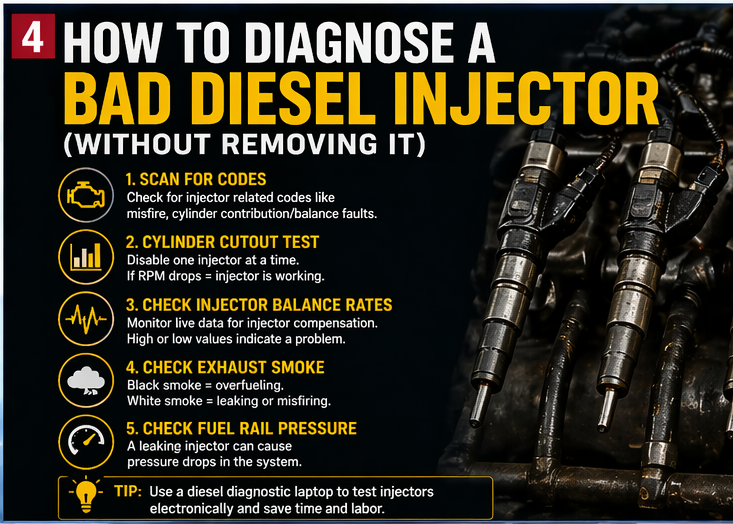 4 HOW TO DIAGNOSE A BAD DIESEL INJECTOR (WITHOUT REMOVING IT)

1. SCAN FOR CODES
Check for injector related codes like misfire, cylinder contribution/balance faults.

2. CYLINDER CUTOUT TEST
Disable one injector at a time.
If RPM drops = injector is working.

3. CHECK INJECTOR BALANCE RATES
Monitor live data for injector compensation.
High or low values indicate a problem.

4. CHECK EXHAUST SMOKE
Black smoke = overfueling.
White smoke = leaking or misfiring.

5. CHECK FUEL RAIL PRESSURE
A leaking injector can cause pressure drops in the system.

TIP: Use a diesel diagnostic laptop to test injectors electronically and save time and labor.